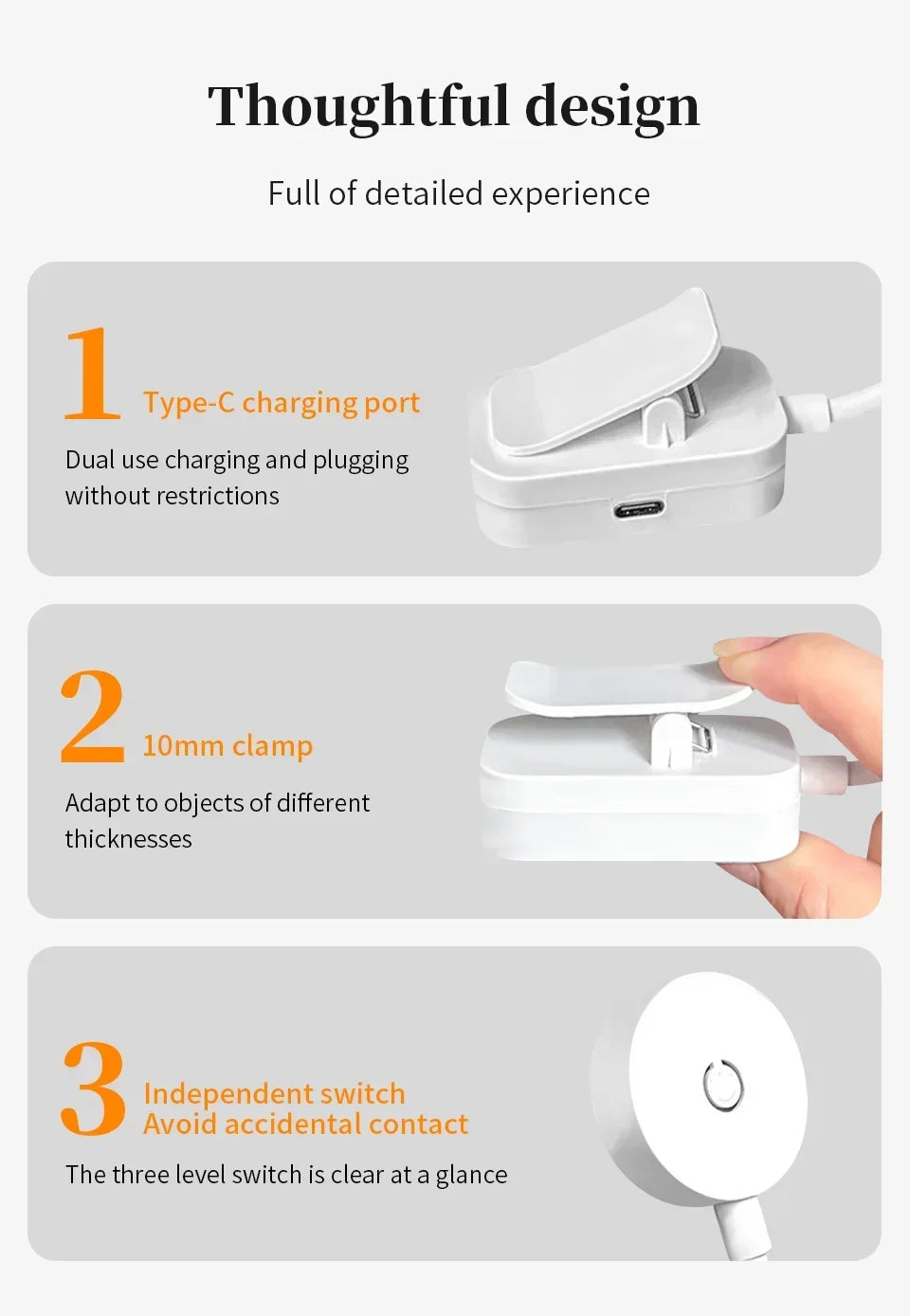 Thoughtful design

Full of detailed experience

1 Type-C charging port

Dual use charging and plugging without restrictions

2 10mm clamp

Adapt to objects of different thicknesses

3 Independent switch
Avoid accidental contact

The three level switch is clear at a glance